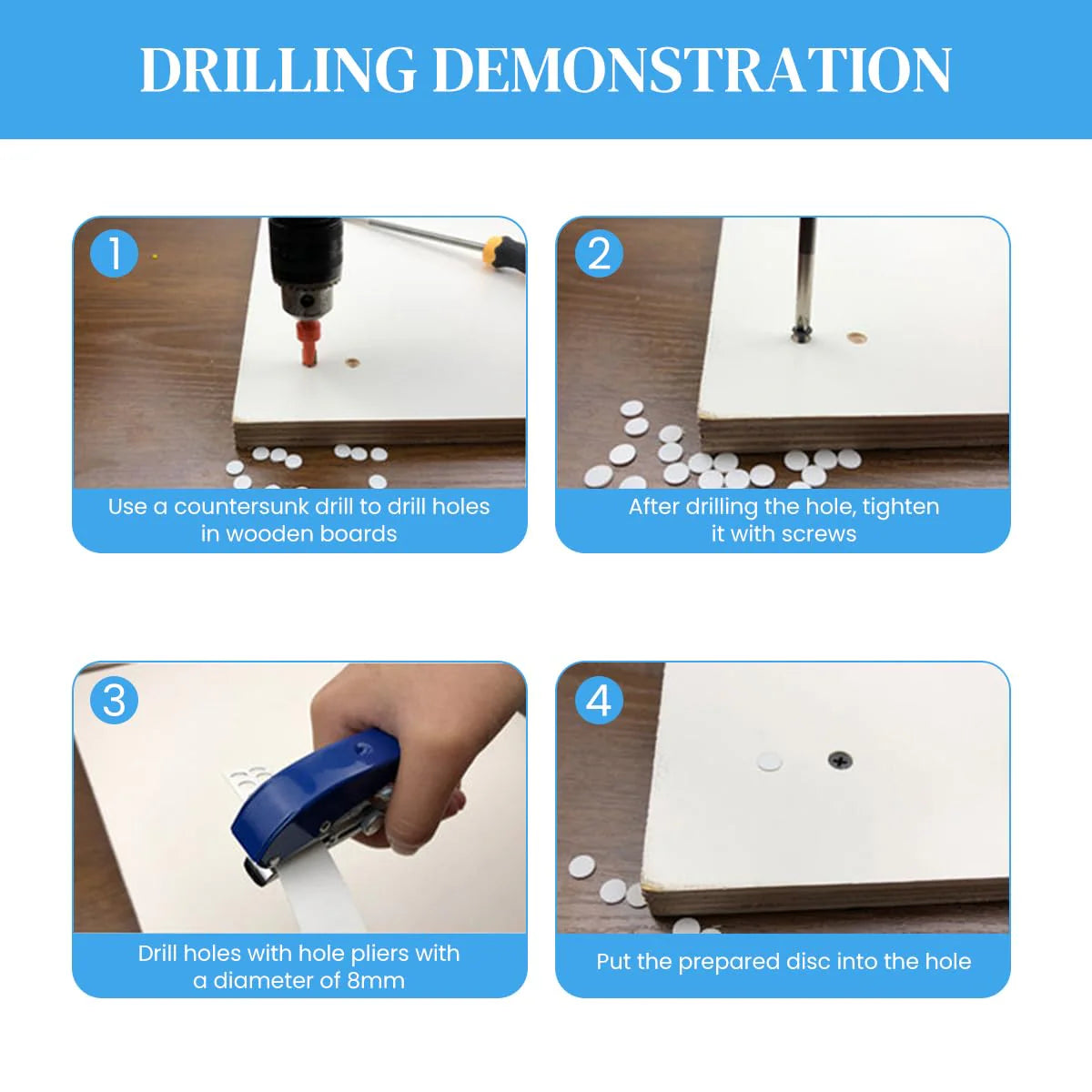 DRILLING DEMONSTRATION

1
Use a countersunk drill to drill holes in wooden boards

2
After drilling the hole, tighten it with screws

3
Drill holes with hole pliers with a diameter of 8mm

4
Put the prepared disc into the hole