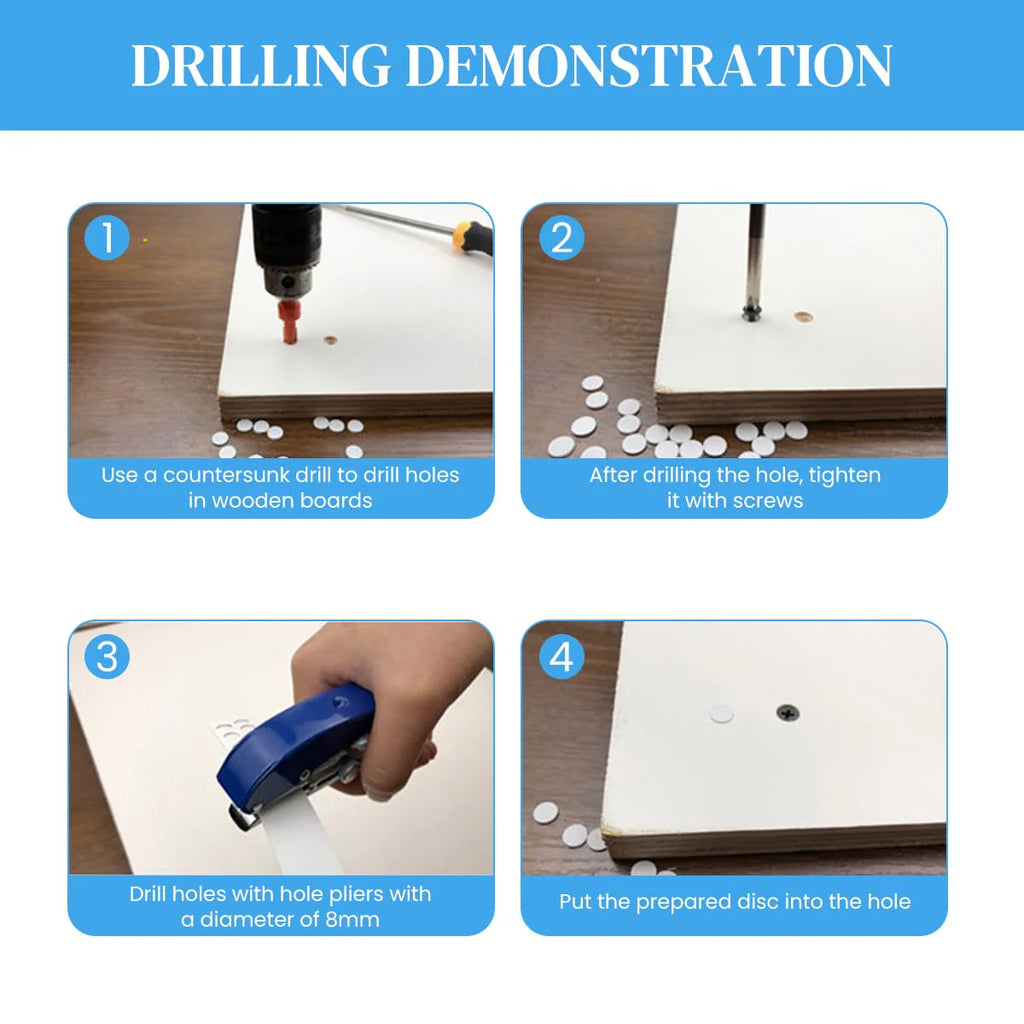 DRILLING DEMONSTRATION

1

Use a countersunk drill to drill holes in wooden boards

2

After drilling the hole, tighten it with screws

3

Drill holes with hole pliers with a diameter of 8mm

4

Put the prepared disc into the hole